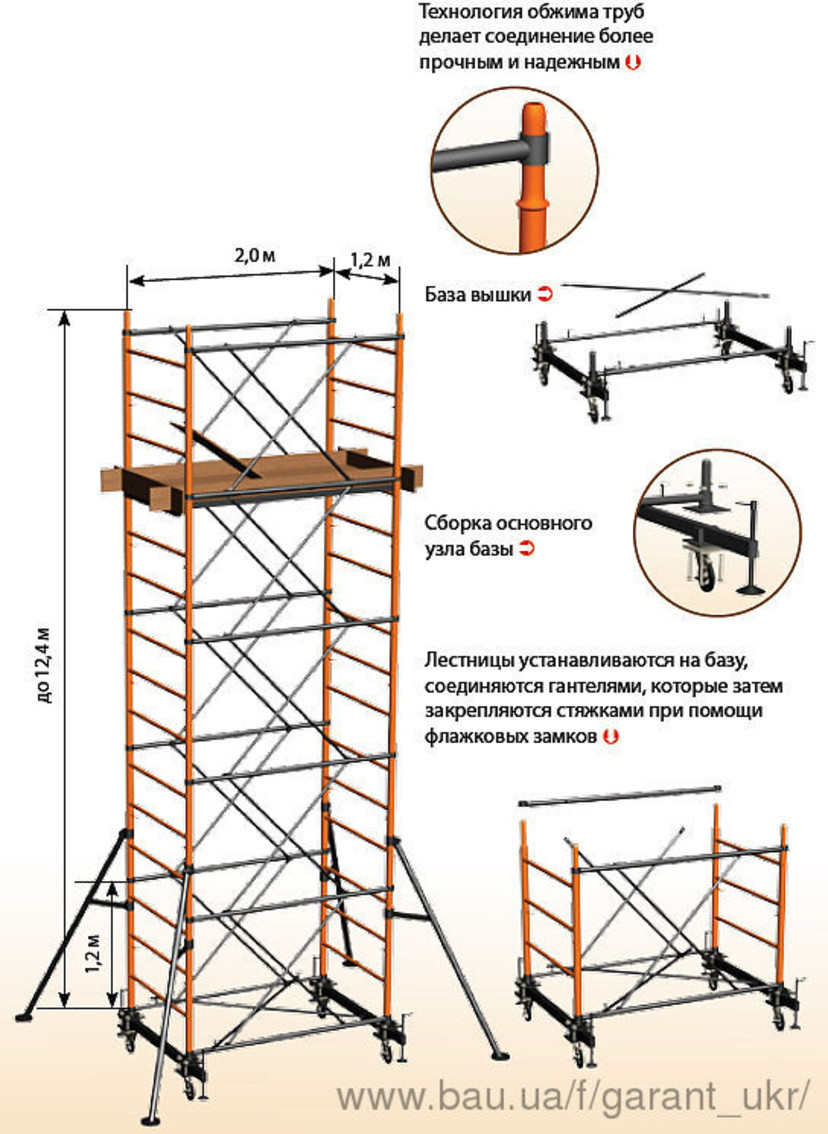 Технология обжима труб делает соединение более прочным и надежным

2,0 м

1,2 м

База вышки

Сборка основного узла базы

до 12,4 м

Лестницы устанавливаются на базу, соединяются гантелями, которые затем закрепляются стяжками при помощи флажковых замков

1,2 м

www.bau.ua/f/garant_ukr/